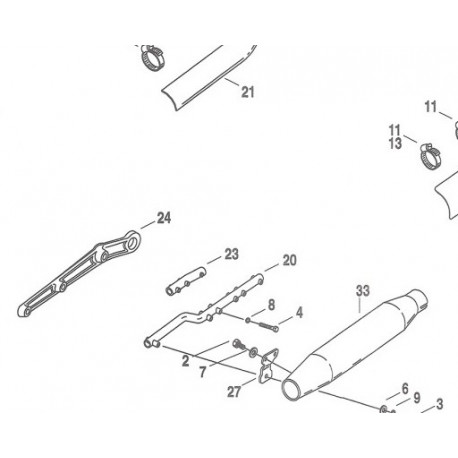 21
11
11
13
24
23
20
33
8
4
2
7
27
6
9
3